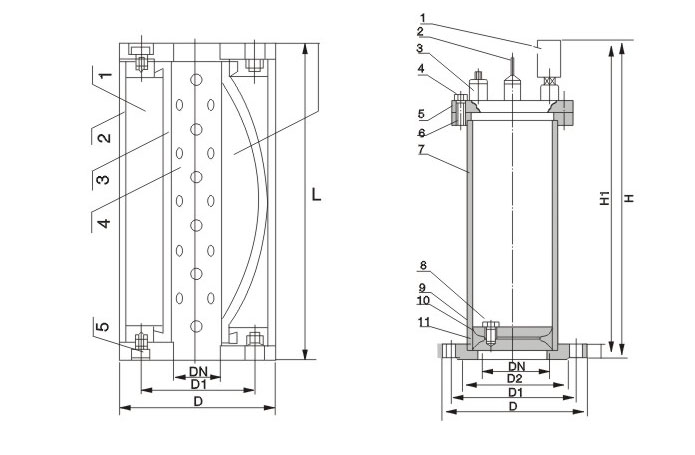 1
2
3
4
5
L
DN
D1
D

1
2
3
4
5
6
7
8
9
10
11
H1
H
DN
D2
D1
D